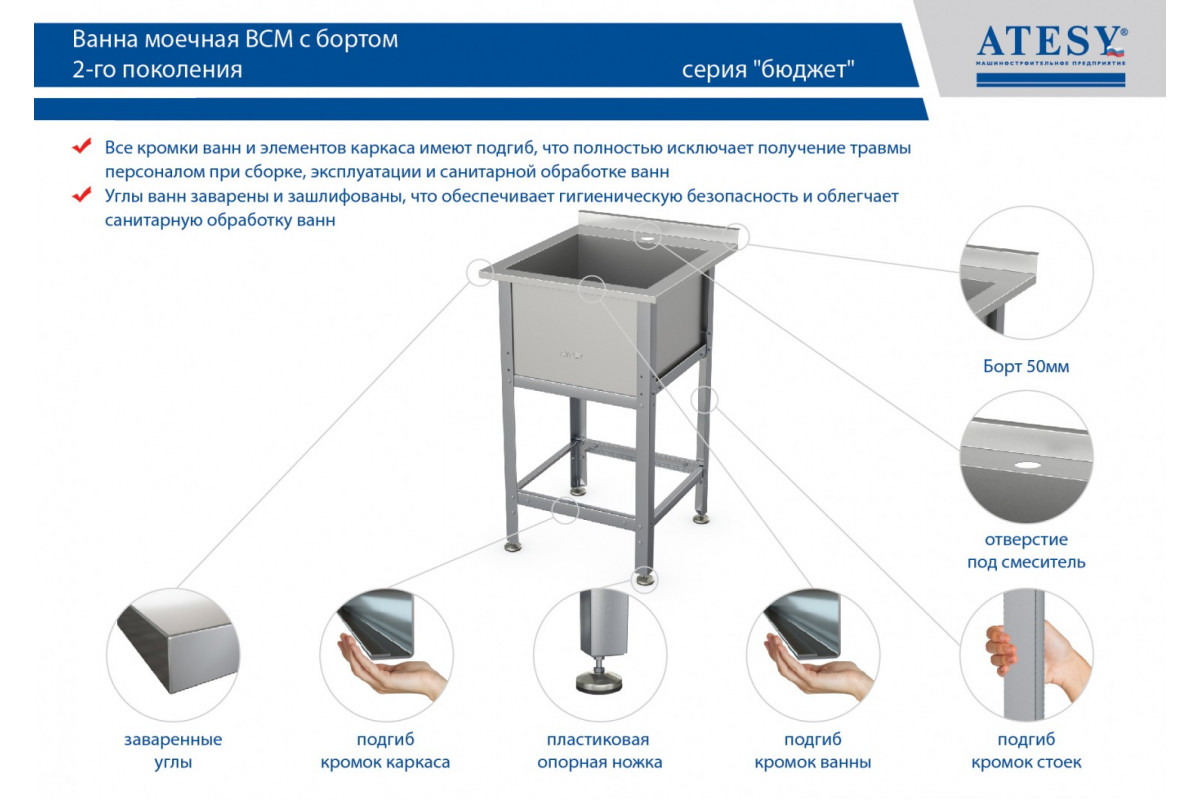 Ванна моечная ВСМ с бортом
2-го поколения

серия "бюджет"

ATESY®
МАШИНОСТРОИТЕЛЬНОЕ ПРЕДПРИЯТИЕ

Все кромки ванн и элементов каркаса имеют подгиб, что полностью исключает получение травмы персоналом при сборке, эксплуатации и санитарной обработке ванн

Углы ванн заварены и зашлифованы, что обеспечивает гигиеническую безопасность и облегчает санитарную обработку ванн

Борт 50мм

отверстие под смеситель

заваренные углы

подгиб кромок каркаса

пластиковая опорная ножка

подгиб кромок ванны

подгиб кромок стоек